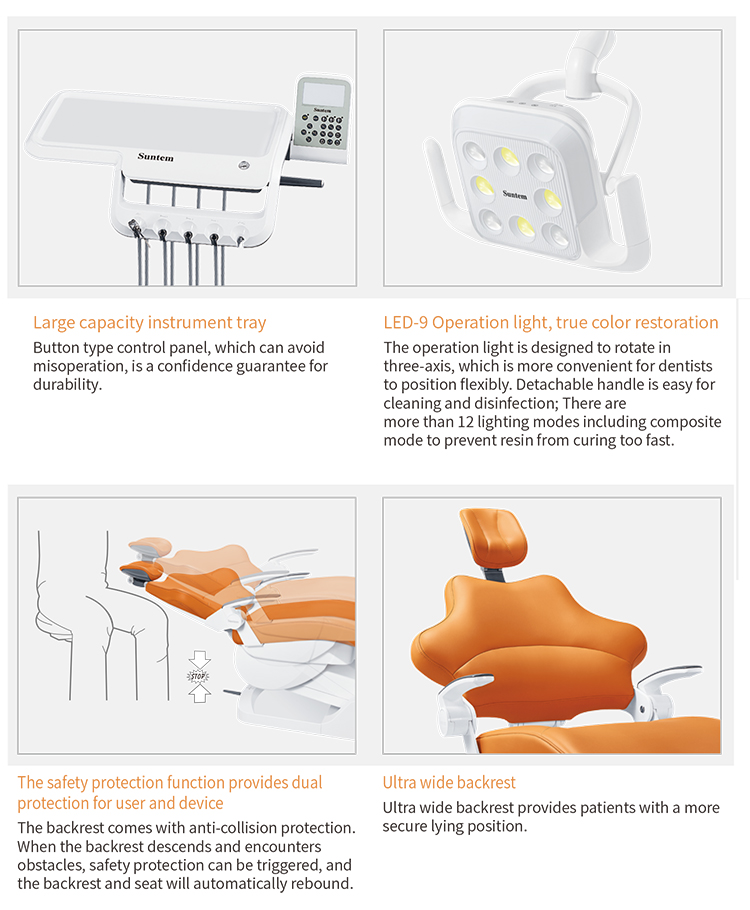 Suntem

Suntem

Suntem

Large capacity instrument tray

Button type control panel, which can avoid misoperation, is a confidence guarantee for durability.

LED-9 Operation light, true color restoration

The operation light is designed to rotate in three-axis, which is more convenient for dentists to position flexibly. Detachable handle is easy for cleaning and disinfection; There are more than 12 lighting modes including composite mode to prevent resin from curing too fast.

STOP

The safety protection function provides dual protection for user and device

The backrest comes with anti-collision protection. When the backrest descends and encounters obstacles, safety protection can be triggered, and the backrest and seat will automatically rebound.

Ultra wide backrest

Ultra wide backrest provides patients with a more secure lying position.